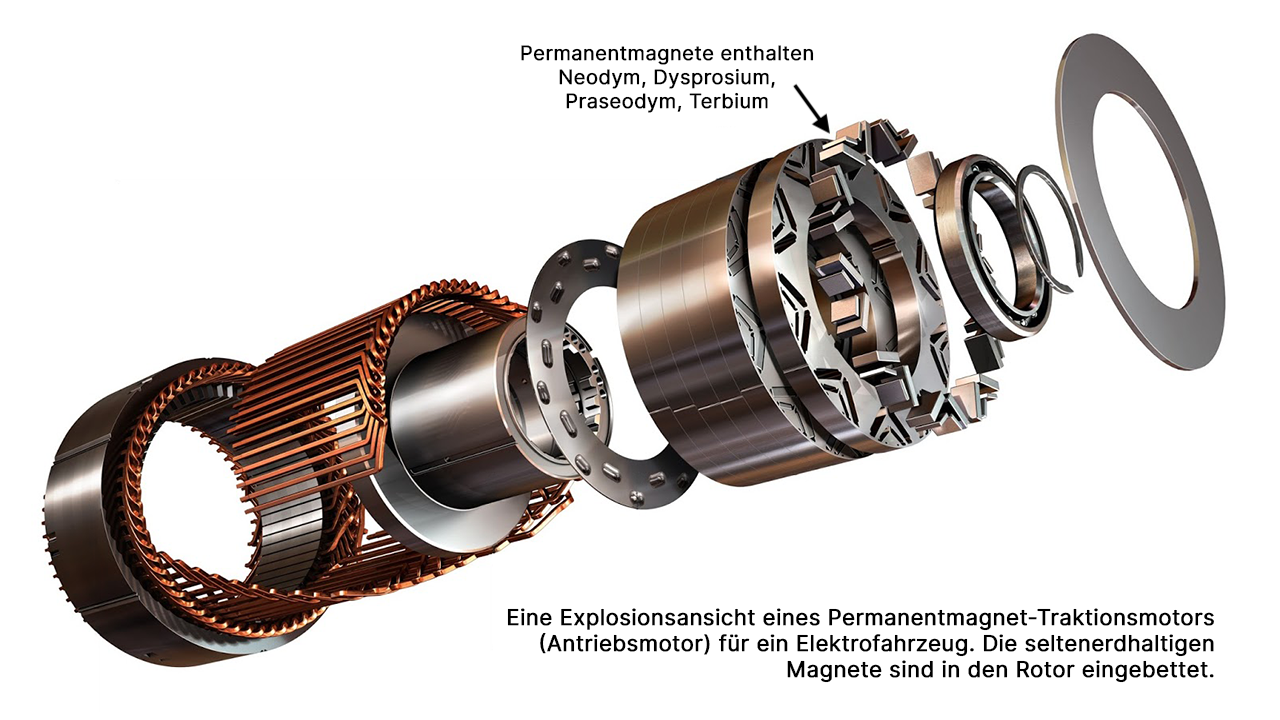 Permanentmagnete enthalten Neodym, Dysprosium, Praseodym, Terbium

Eine Explosionsansicht eines Permanentmagnet-Traktionsmotors (Antriebsmotor) für ein Elektrofahrzeug. Die seltenerdhaltigen Magnete sind in den Rotor eingebettet.